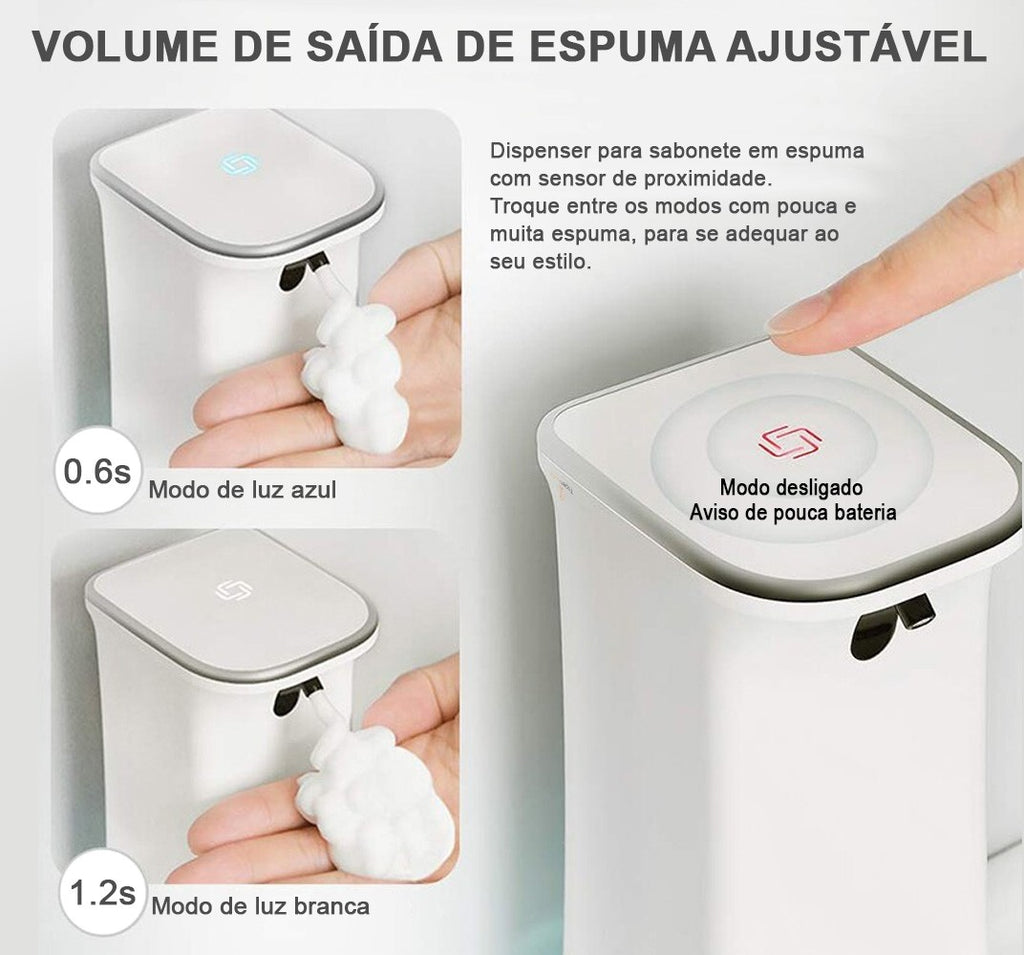 VOLUME DE SAÍDA DE ESPUMA AJUSTÁVEL

Dispenser para sabonete em espuma com sensor de proximidade.
Troque entre os modos com pouca e muita espuma, para se adequar ao seu estilo.

0.6s
Modo de luz azul

Modo desligado
Aviso de pouca bateria

1.2s
Modo de luz branca